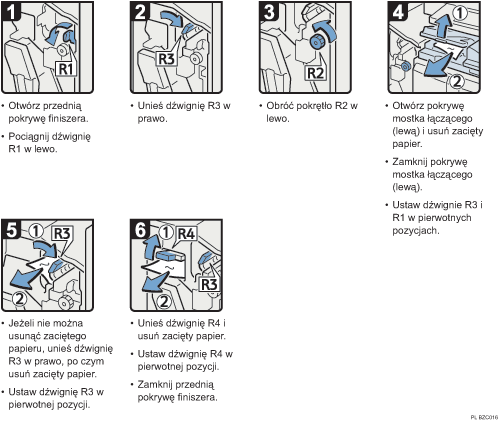 1
R1

• Otwórz przednią pokrywę finiszera.

• Pociągnij dźwignię R1 w lewo.

2
R3

• Unieś dźwignię R3 w prawo.

3
R2

• Obróć pokrętło R2 w lewo.

4
1
2

• Otwórz pokrywę mostka łączącego (lewą) i usuń zacięty papier.

• Zamknij pokrywę mostka łączącego (lewą).

• Ustaw dźwignie R3 i R1 w pierwotnych pozycjach.

5
1
R3
2

• Jeżeli nie można usunąć zaciętego papieru, unieś dźwignię R3 w prawo, po czym usuń zacięty papier.

• Ustaw dźwignię R3 w pierwotnej pozycji.

6
1
R4
R3
2

• Unieś dźwignię R4 i usuń zacięty papier.

• Ustaw dźwignię R4 w pierwotnej pozycji.

• Zamknij przednią pokrywę finiszera.

PL BZC016