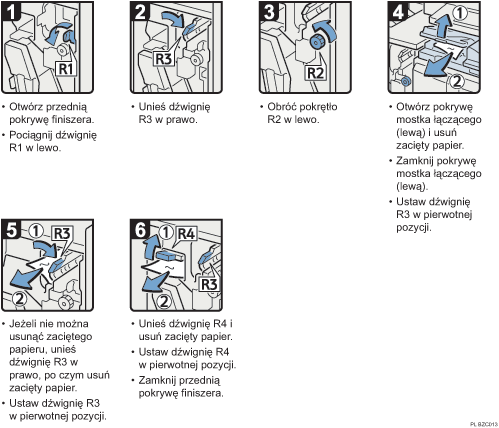 1

R1

• Otwórz przednią pokrywę finiszera.

• Pociągnij dźwignię R1 w lewo.

2

R3

• Unieś dźwignię R3 w prawo.

3

R2

• Obróć pokrętło R2 w lewo.

4

1

2

• Otwórz pokrywę mostka łączącego (lewą) i usuń zacięty papier.

• Zamknij pokrywę mostka łączącego (lewą).

• Ustaw dźwignię R3 w pierwotnej pozycji.

5

1

R3

2

• Jeżeli nie można usunąć zaciętego papieru, unieś dźwignię R3 w prawo, po czym usuń zacięty papier.

• Ustaw dźwignię R3 w pierwotnej pozycji.

6

1

R4

R3

2

• Unieś dźwignię R4 i usuń zacięty papier.

• Ustaw dźwignię R4 w pierwotnej pozycji.

• Zamknij przednią pokrywę finiszera.

PL BZC013