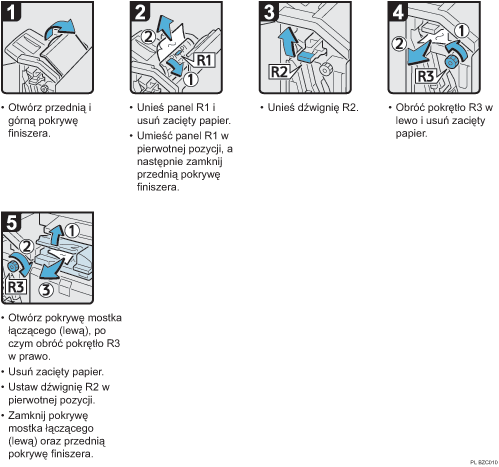 1

• Otwórz przednią i górną pokrywę finiszera.

2

2 R1 1

• Unieś panel R1 i usuń zacięty papier.

• Umieść panel R1 w pierwotnej pozycji, a następnie zamknij przednią pokrywę finiszera.

3

R2

• Unieś dźwignię R2.

4

1 2 R3

• Obróć pokrętło R3 w lewo i usuń zacięty papier.

5

1 2 R3 3

• Otwórz pokrywę mostka łączącego (lewą), po czym obróć pokrętło R3 w prawo.

• Usuń zacięty papier.

• Ustaw dźwignię R2 w pierwotnej pozycji.

• Zamknij pokrywę mostka łączącego (lewą) oraz przednią pokrywę finiszera.

PL BZC010