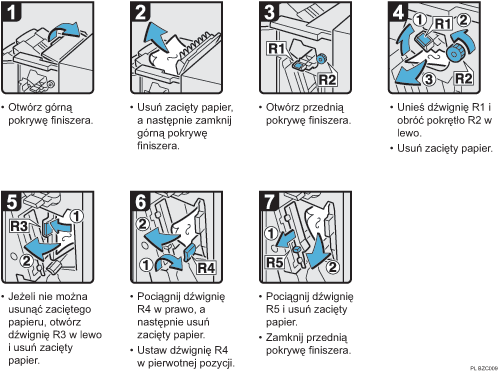 1

• Otwórz górną pokrywę finiszera.

2

• Usuń zacięty papier, a następnie zamknij górną pokrywę finiszera.

3

R1

R2

• Otwórz przednią pokrywę finiszera.

4

1 R1 2

3 R2

• Unieś dźwignię R1 i obróć pokrętło R2 w lewo.

• Usuń zacięty papier.

5

R3 1

2

• Jeżeli nie można usunąć zaciętego papieru, otwórz dźwignię R3 w lewo i usuń zacięty papier.

6

2

1 R4

• Pociągnij dźwignię R4 w prawo, a następnie usuń zacięty papier.

• Ustaw dźwignię R4 w pierwotnej pozycji.

7

1

R5 2

• Pociągnij dźwignię R5 i usuń zacięty papier.

• Zamknij przednią pokrywę finiszera.

PL BZC009