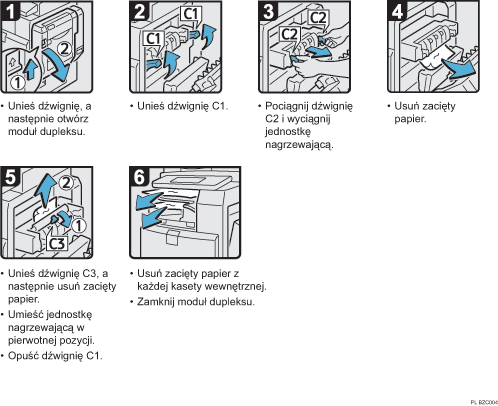 1

2

1

• Unieś dźwignię, a następnie otwórz moduł dupleksu.

2

C1

C1

• Unieś dźwignię C1.

3

C2

C2

• Pociągnij dźwignię C2 i wyciągnij jednostkę nagrzewającą.

4

• Usuń zacięty papier.

5

2

1

C3

• Unieś dźwignię C3, a następnie usuń zacięty papier.

• Umieść jednostkę nagrzewającą w pierwotnej pozycji.

• Opuść dźwignię C1.

6

• Usuń zacięty papier z każdej kasety wewnętrznej.

• Zamknij moduł dupleksu.

PL BZC004