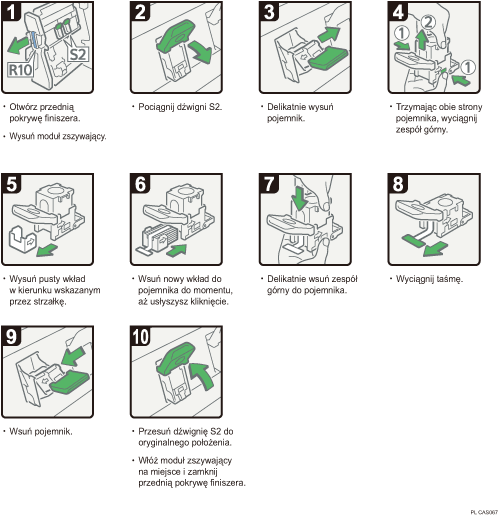 1

R10

S2

• Otwórz przednią pokrywę finiszera.

• Wysuń moduł zszywający.

2

• Pociągnij dźwigni S2.

3

• Delikatnie wysuń pojemnik.

4

① ② ①

• Trzymając obie strony pojemnika, wyciągnij zespół górny.

5

• Wysuń pusty wkład w kierunku wskazanym przez strzałkę.

6

• Wsuń nowy wkład do pojemnika do momentu, aż usłyszysz kliknięcie.

7

• Delikatnie wsuń zespół górny do pojemnika.

8

• Wyciągnij taśmę.

9

• Wsuń pojemnik.

10

• Przesuń dźwignię S2 do oryginalnego położenia.

• Włóż moduł zszywający na miejsce i zamknij przednią pokrywę finiszera.

PL CAS067