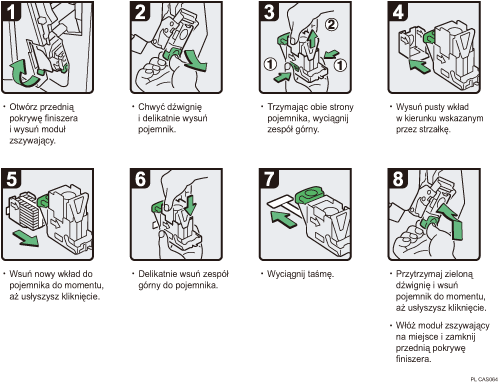 1

• Otwórz przednią pokrywę finiszera i wysuń moduł zszywający.

2

• Chwyć dźwignię i delikatnie wysuń pojemnik.

3

② ① ①

• Trzymając obie strony pojemnika, wyciągnij zespół górny.

4

• Wysuń pusty wkład w kierunku wskazanym przez strzałkę.

5

• Wsuń nowy wkład do pojemnika do momentu, aż usłyszysz kliknięcie.

6

• Delikatnie wsuń zespół górny do pojemnika.

7

• Wyciągnij taśmę.

8

• Przytrzymaj zieloną dźwignię i wsuń pojemnik do momentu, aż usłyszysz kliknięcie.

• Włóż moduł zszywający na miejsce i zamknij przednią pokrywę finiszera.

PL CAS064