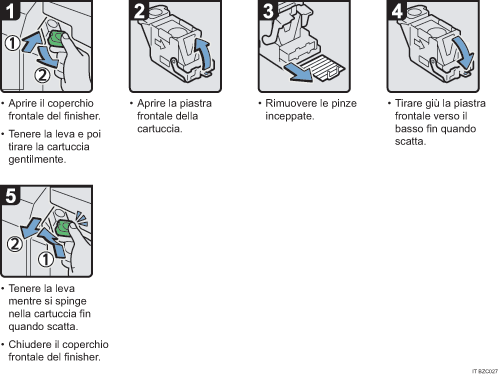 1

①

②

• Aprire il coperchio frontale del finisher.

• Tenere la leva e poi tirare la cartuccia gentilmente.

2

• Aprire la piastra frontale della cartuccia.

3

• Rimuovere le pinze inceppate.

4

• Tirare giù la piastra frontale verso il basso fin quando scatta.

5

②

①

• Tenere la leva mentre si spinge nella cartuccia fin quando scatta.

• Chiudere il coperchio frontale del finisher.

IT BZC027