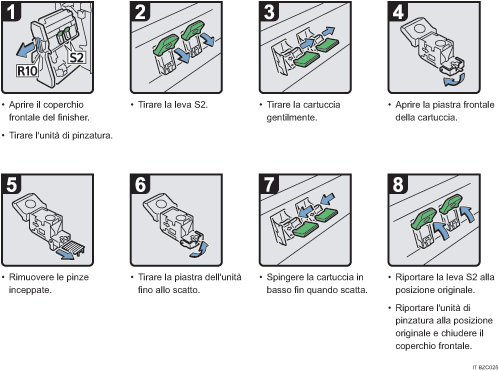 1

R10

S2

• Aprire il coperchio frontale del finisher.

• Tirare l'unità di pinzatura.

2

• Tirare la leva S2.

3

• Tirare la cartuccia gentilmente.

4

• Aprire la piastra frontale della cartuccia.

5

• Rimuovere le pinze inceppate.

6

• Tirare la piastra dell'unità fino allo scatto.

7

• Spingere la cartuccia in basso fin quando scatta.

8

• Riportare la leva S2 alla posizione originale.

• Riportare l'unità di pinzatura alla posizione originale e chiudere il coperchio frontale.

IT B2C025