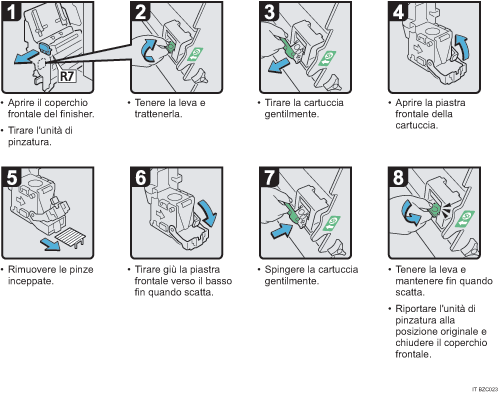 1

R7

• Aprire il coperchio frontale del finisher.

• Tirare l'unità di pinzatura.

2

• Tenere la leva e trattenerla.

3

• Tirare la cartuccia gentilmente.

4

• Aprire la piastra frontale della cartuccia.

5

• Rimuovere le pinze inceppate.

6

• Tirare giù la piastra frontale verso il basso fin quando scatta.

7

• Spingere la cartuccia gentilmente.

8

• Tenere la leva e mantenere fin quando scatta.

• Riportare l'unità di pinzatura alla posizione originale e chiudere il coperchio frontale.

IT B2C023