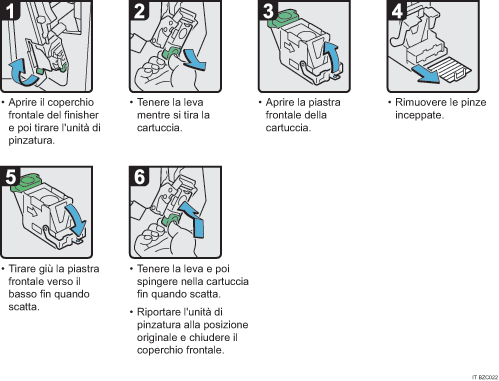 1

• Aprire il coperchio frontale del finisher e poi tirare l'unità di pinzatura.

2

• Tenere la leva mentre si tira la cartuccia.

3

• Aprire la piastra frontale della cartuccia.

4

• Rimuovere le pinze inceppate.

5

• Tirare giù la piastra frontale verso il basso fin quando scatta.

6

• Tenere la leva e poi spingere nella cartuccia fin quando scatta.

• Riportare l'unità di pinzatura alla posizione originale e chiudere il coperchio frontale.

IT BZC022