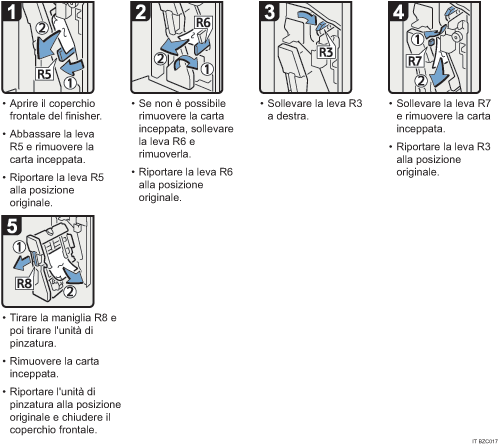 1

②

R5

①

• Aprire il coperchio frontale del finisher.

• Abbassare la leva R5 e rimuovere la carta inceppata.

• Riportare la leva R5 alla posizione originale.

2

R6

②

①

• Se non è possibile rimuovere la carta inceppata, sollevare la leva R6 e rimuoverla.

• Riportare la leva R6 alla posizione originale.

3

R3

• Sollevare la leva R3 a destra.

4

①

R7

②

• Sollevare la leva R7 e rimuovere la carta inceppata.

• Riportare la leva R3 alla posizione originale.

5

①

R8

②

• Tirare la maniglia R8 e poi tirare l'unità di pinzatura.

• Rimuovere la carta inceppata.

• Riportare l'unità di pinzatura alla posizione originale e chiudere il coperchio frontale.

IT B2C017