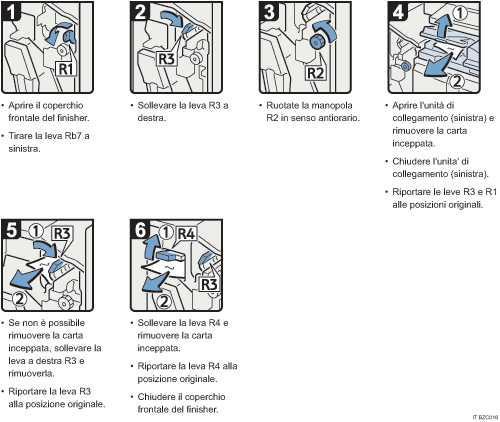 1

R1

• Aprire il coperchio frontale del finisher.

• Tirare la leva Rb7 a sinistra.

2

R3

• Sollevare la leva R3 a destra.

3

R2

• Ruotate la manopola R2 in senso antiorario.

4

①

②

• Aprire l'unità di collegamento (sinistra) e rimuovere la carta inceppata.

• Chiudere l'unita' di collegamento (sinistra).

• Riportare le leve R3 e R1 alle posizioni originali.

5

① R3

②

• Se non è possibile rimuovere la carta inceppata, sollevare la leva a destra R3 e rimuoverla.

• Riportare la leva R3 alla posizione originale.

6

① R4

R3

②

• Sollevare la leva R4 e rimuovere la carta inceppata.

• Riportare la leva R4 alla posizione originale.

• Chiudere il coperchio frontale del finisher.

IT BZC016