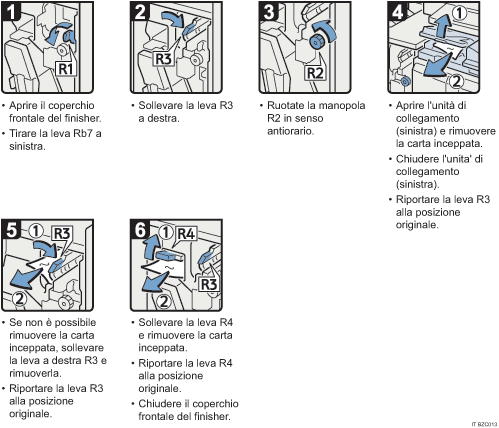 1
R1
• Aprire il coperchio frontale del finisher.
• Tirare la leva Rb7 a sinistra.

2
R3
• Sollevare la leva R3 a destra.

3
R2
• Ruotate la manopola R2 in senso antiorario.

4
①
②
• Aprire l'unità di collegamento (sinistra) e rimuovere la carta inceppata.
• Chiudere l'unita' di collegamento (sinistra).
• Riportare la leva R3 alla posizione originale.

5
①
R3
②
• Se non è possibile rimuovere la carta inceppata, sollevare la leva a destra R3 e rimuoverla.
• Riportare la leva R3 alla posizione originale.

6
①
R4
R3
②
• Sollevare la leva R4 e rimuovere la carta inceppata.
• Riportare la leva R4 alla posizione originale.
• Chiudere il coperchio frontale del finisher.

IT BZC013