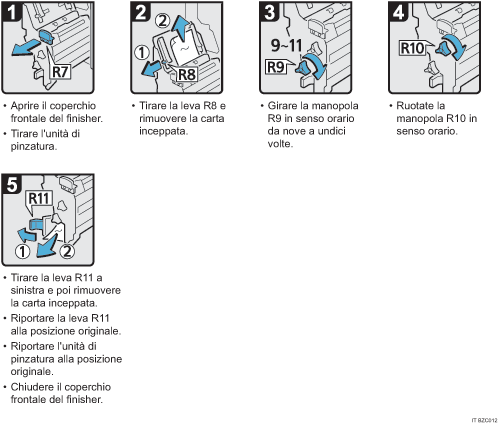 1
R7

• Aprire il coperchio frontale del finisher.
• Tirare l'unità di pinzatura.

2
②
①
R8

• Tirare la leva R8 e rimuovere la carta inceppata.

3
9~11
R9

• Girare la manopola R9 in senso orario da nove a undici volte.

4
R10

• Ruotate la manopola R10 in senso orario.

5
R11
①
②

• Tirare la leva R11 a sinistra e poi rimuovere la carta inceppata.
• Riportare la leva R11 alla posizione originale.
• Riportare l'unità di pinzatura alla posizione originale.
• Chiudere il coperchio frontale del finisher.

IT BZC012