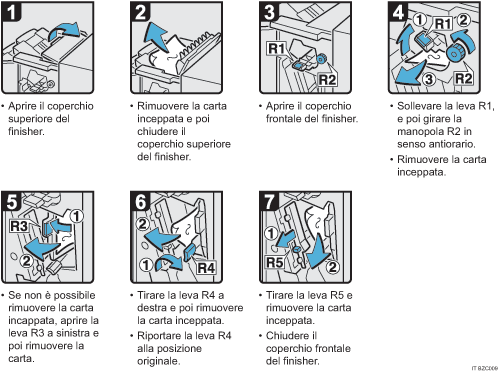 1

• Aprire il coperchio superiore del finisher.

2

• Rimuovere la carta inceppata e poi chiudere il coperchio superiore del finisher.

3

R1

R2

• Aprire il coperchio frontale del finisher.

4

1 R1 2

3 R2

• Sollevare la leva R1, e poi girare la manopola R2 in senso antiorario.

• Rimuovere la carta inceppata.

5

R3 1

2

• Se non è possibile rimuovere la carta incappata, aprire la leva R3 a sinistra e poi rimuovere la carta.

6

2

1 R4

• Tirare la leva R4 a destra e poi rimuovere la carta inceppata.

• Riportare la leva R4 alla posizione originale.

7

1

R5 2

• Tirare la leva R5 e rimuovere la carta inceppata.

• Chiudere il coperchio frontale del finisher.

IT BZC009