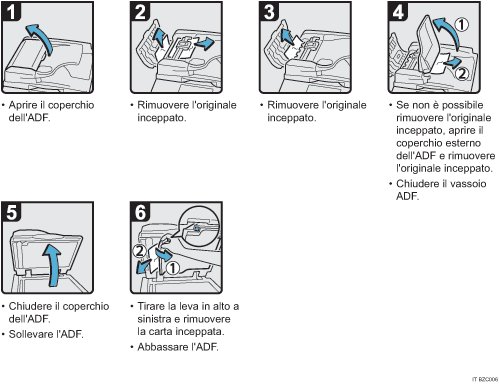 1

• Aprire il coperchio dell'ADF.

2

• Rimuovere l'originale inceppato.

3

• Rimuovere l'originale inceppato.

4

① ②

• Se non è possibile rimuovere l'originale inceppato, aprire il coperchio esterno dell'ADF e rimuovere l'originale inceppato.

• Chiudere il vassoio ADF.

5

• Chiudere il coperchio dell'ADF.

• Sollevare l'ADF.

6

② ①

• Tirare la leva in alto a sinistra e rimuovere la carta inceppata.

• Abbassare l'ADF.

IT BZC006