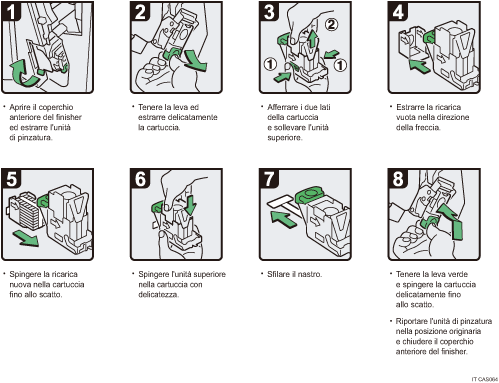 1

• Aprire il coperchio anteriore del finisher ed estrarre l'unità di pinzatura.

2

• Tenere la leva ed estrarre delicatamente la cartuccia.

3

② ① ①

• Afferrare i due lati della cartuccia e sollevare l'unità superiore.

4

• Estrarre la ricarica vuota nella direzione della freccia.

5

• Spingere la ricarica nuova nella cartuccia fino allo scatto.

6

• Spingere l'unità superiore nella cartuccia con delicatezza.

7

• Sfilare il nastro.

8

• Tenere la leva verde e spingere la cartuccia delicatamente fino allo scatto.

• Riportare l'unità di pinzatura nella posizione originaria e chiudere il coperchio anteriore del finisher.

IT CAS064