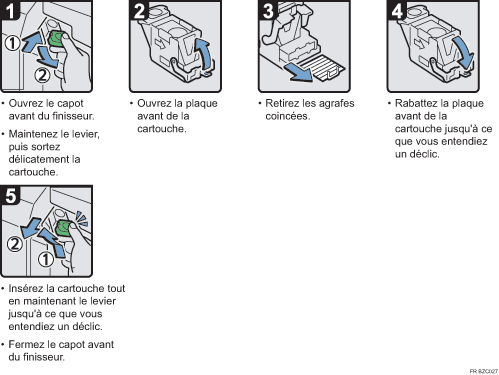 1

①

②

• Ouvrez le capot avant du finisseur.

• Maintenez le levier, puis sortez délicatement la cartouche.

2

• Ouvrez la plaque avant de la cartouche.

3

• Retirez les agrafes coincées.

4

• Rabattez la plaque avant de la cartouche jusqu'à ce que vous entendiez un déclic.

5

②

①

• Insérez la cartouche tout en maintenant le levier jusqu'à ce que vous entendiez un déclic.

• Fermez le capot avant du finisseur.

FR BZC027