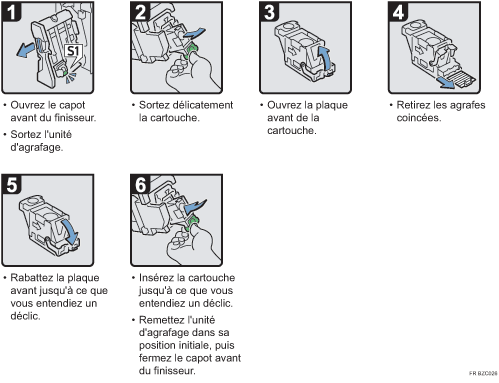 1

S1

• Ouvrez le capot avant du finisseur.

• Sortez l'unité d'agrafage.

2

• Sortez délicatement la cartouche.

3

• Ouvrez la plaque avant de la cartouche.

4

• Retirez les agrafes coincées.

5

• Rabattez la plaque avant jusqu'à ce que vous entendiez un déclic.

6

• Insérez la cartouche jusqu'à ce que vous entendiez un déclic.

• Remettez l'unité d'agrafage dans sa position initiale, puis fermez le capot avant du finisseur.

FR BZC026