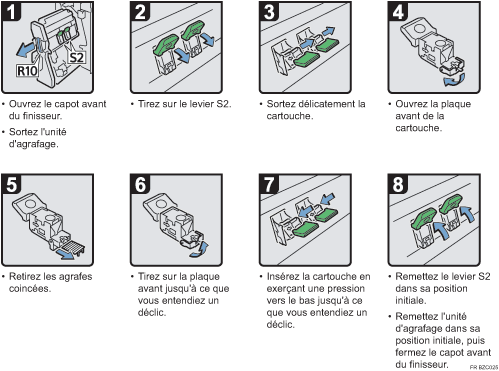 1

R10

S2

• Ouvrez le capot avant du finisseur.

• Sortez l'unité d'agrafage.

2

• Tirez sur le levier S2.

3

• Sortez délicatement la cartouche.

4

• Ouvrez la plaque avant de la cartouche.

5

• Retirez les agrafes coincées.

6

• Tirez sur la plaque avant jusqu'à ce que vous entendiez un déclic.

7

• Insérez la cartouche en exerçant une pression vers le bas jusqu'à ce que vous entendiez un déclic.

8

• Remettez le levier S2 dans sa position initiale.

• Remettez l'unité d'agrafage dans sa position initiale, puis fermez le capot avant du finisseur.

FR BZC025