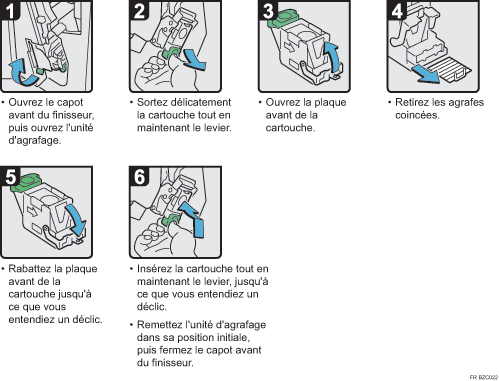 1

• Ouvrez le capot avant du finisseur, puis ouvrez l'unité d'agrafage.

2

• Sortez délicatement la cartouche tout en maintenant le levier.

3

• Ouvrez la plaque avant de la cartouche.

4

• Retirez les agrafes coincées.

5

• Rabattez la plaque avant de la cartouche jusqu'à ce que vous entendiez un déclic.

6

• Insérez la cartouche tout en maintenant le levier, jusqu'à ce que vous entendiez un déclic.

• Remettez l'unité d'agrafage dans sa position initiale, puis fermez le capot avant du finisseur.

FR BZC022