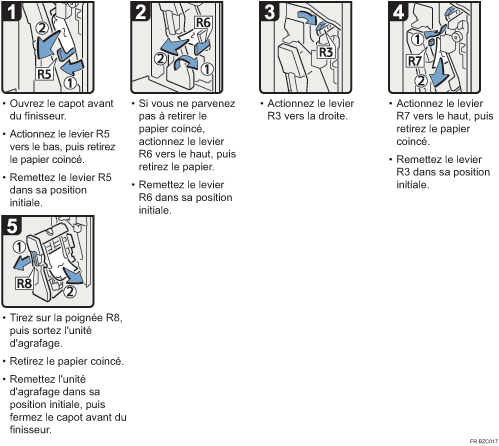 1

②

R5

①

• Ouvrez le capot avant du finisseur.

• Actionnez le levier R5 vers le bas, puis retirez le papier coincé.

• Remettez le levier R5 dans sa position initiale.

2

R6

②

①

• Si vous ne parvenez pas à retirer le papier coincé, actionnez le levier R6 vers le haut, puis retirez le papier.

• Remettez le levier R6 dans sa position initiale.

3

R3

• Actionnez le levier R3 vers la droite.

4

①

R7

②

• Actionnez le levier R7 vers le haut, puis retirez le papier coincé.

• Remettez le levier R3 dans sa position initiale.

5

①

R8

②

• Tirez sur la poignée R8, puis sortez l'unité d'agrafage.

• Retirez le papier coincé.

• Remettez l'unité d'agrafage dans sa position initiale, puis fermez le capot avant du finisseur.

FR BZC017