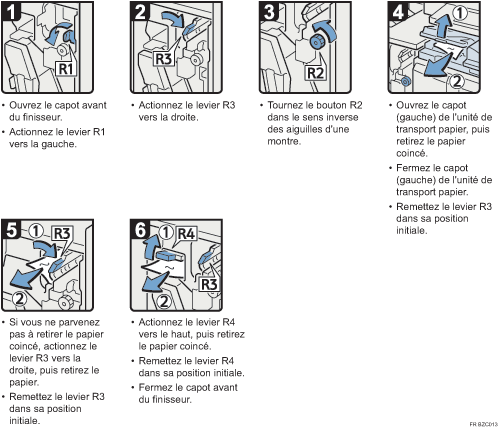 1
R1
• Ouvrez le capot avant du finisseur.
• Actionnez le levier R1 vers la gauche.

2
R3
• Actionnez le levier R3 vers la droite.

3
R2
• Tournez le bouton R2 dans le sens inverse des aiguilles d'une montre.

4
1
2
• Ouvrez le capot (gauche) de l'unité de transport papier, puis retirez le papier coincé.
• Fermez le capot (gauche) de l'unité de transport papier.
• Remettez le levier R3 dans sa position initiale.

5
1
R3
2
• Si vous ne parvenez pas à retirer le papier coincé, actionnez le levier R3 vers la droite, puis retirez le papier.
• Remettez le levier R3 dans sa position initiale.

6
1
R4
R3
2
• Actionnez le levier R4 vers le haut, puis retirez le papier coincé.
• Remettez le levier R4 dans sa position initiale.
• Fermez le capot avant du finisseur.

FR BZC013