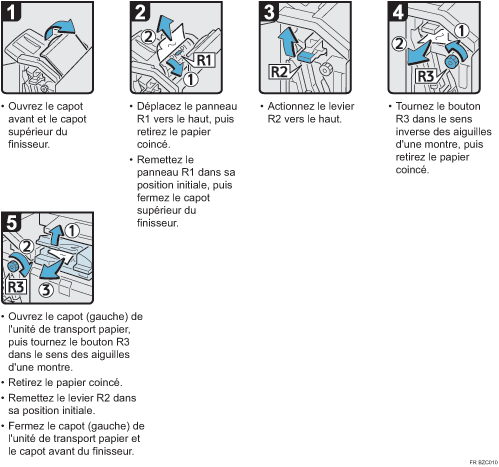 1

• Ouvrez le capot avant et le capot supérieur du finisseur.

2

2 R1 1

• Déplacez le panneau R1 vers le haut, puis retirez le papier coincé.

• Remettez le panneau R1 dans sa position initiale, puis fermez le capot supérieur du finisseur.

3

R2

• Actionnez le levier R2 vers le haut.

4

1 2 R3

• Tournez le bouton R3 dans le sens inverse des aiguilles d'une montre, puis retirez le papier coincé.

5

1 2 R3 3

• Ouvrez le capot (gauche) de l'unité de transport papier, puis tournez le bouton R3 dans le sens des aiguilles d'une montre.

• Retirez le papier coincé.

• Remettez le levier R2 dans sa position initiale.

• Fermez le capot (gauche) de l'unité de transport papier et le capot avant du finisseur.

FR BZC010