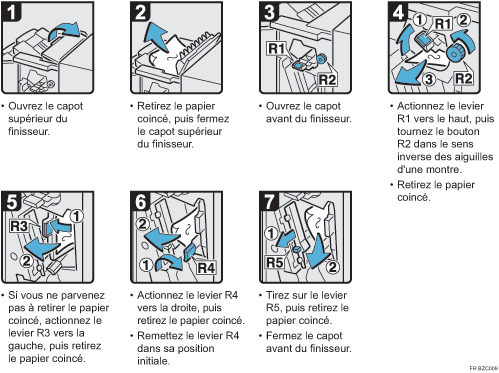 1

• Ouvrez le capot supérieur du finisseur.

2

• Retirez le papier coincé, puis fermez le capot supérieur du finisseur.

3

R1

R2

• Ouvrez le capot avant du finisseur.

4

1 R1 2

3 R2

• Actionnez le levier R1 vers le haut, puis tournez le bouton R2 dans le sens inverse des aiguilles d'une montre.

• Retirez le papier coincé.

5

R3 1

2

• Si vous ne parvenez pas à retirer le papier coincé, actionnez le levier R3 vers la gauche, puis retirez le papier coincé.

6

2

1 R4

• Actionnez le levier R4 vers la droite, puis retirez le papier coincé.

• Remettez le levier R4 dans sa position initiale.

7

1

R5 2

• Tirez sur le levier R5, puis retirez le papier coincé.

• Fermez le capot avant du finisseur.

FR BZC009