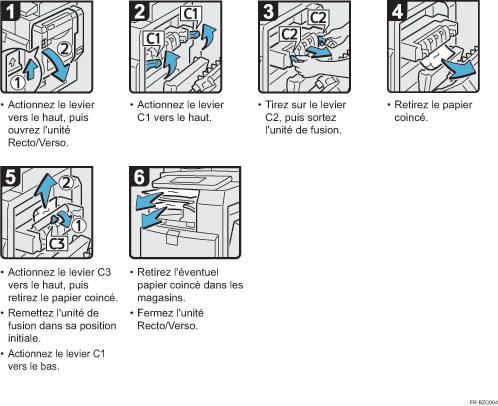 1
2
1
• Actionnez le levier vers le haut, puis ouvrez l'unité Recto/Verso.

2
C1
C1
• Actionnez le levier C1 vers le haut.

3
C2
C2
• Tirez sur le levier C2, puis sortez l'unité de fusion.

4
• Retirez le papier coincé.

5
2
1
C3
• Actionnez le levier C3 vers le haut, puis retirez le papier coincé.
• Remettez l'unité de fusion dans sa position initiale.
• Actionnez le levier C1 vers le bas.

6
• Retirez l'éventuel papier coincé dans les magasins.
• Fermez l'unité Recto/Verso.

FR BZC004