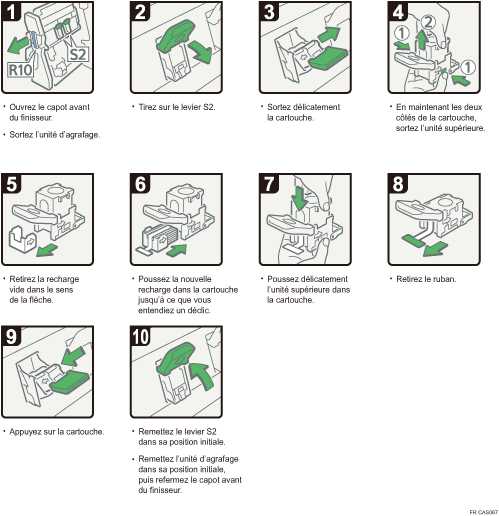 1

R10

S2

• Ouvrez le capot avant du finisseur.

• Sortez l'unité d'agrafage.

2

• Tirez sur le levier S2.

3

• Sortez délicatement la cartouche.

4

① ② ①

• En maintenant les deux côtés de la cartouche, sortez l'unité supérieure.

5

• Retirez la recharge vide dans le sens de la flèche.

6

• Poussez la nouvelle recharge dans la cartouche jusqu'à ce que vous entendiez un déclic.

7

• Poussez délicatement l'unité supérieure dans la cartouche.

8

• Retirez le ruban.

9

• Appuyez sur la cartouche.

10

• Remettez le levier S2 dans sa position initiale.

• Remettez l'unité d'agrafage dans sa position initiale, puis refermez le capot avant du finisseur.

FR CAS067