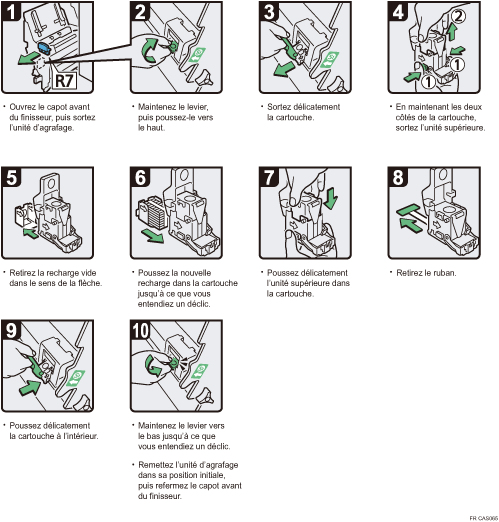 1

R7

• Ouvrez le capot avant du finisseur, puis sortez l'unité d'agrafage.

2

• Maintenez le levier, puis poussez-le vers le haut.

3

• Sortez délicatement la cartouche.

4

2

1

1

• En maintenant les deux côtés de la cartouche, sortez l'unité supérieure.

5

• Retirez la recharge vide dans le sens de la flèche.

6

• Poussez la nouvelle recharge dans la cartouche jusqu'à ce que vous entendiez un déclic.

7

• Poussez délicatement l'unité supérieure dans la cartouche.

8

• Retirez le ruban.

9

• Poussez délicatement la cartouche à l'intérieur.

10

• Maintenez le levier vers le bas jusqu'à ce que vous entendiez un déclic.

• Remettez l'unité d'agrafage dans sa position initiale, puis refermez le capot avant du finisseur.

FR CAS065