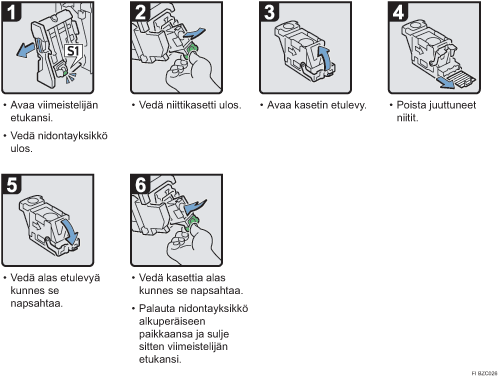 1

S1

• Avaa viimeistelijän etukansi.

• Vedä nidontayksikkö ulos.

2

• Vedä niittikasetti ulos.

3

• Avaa kasetin etulevy.

4

• Poista juuttuneet niitit.

5

• Vedä alas etulevyä kunnes se napsahtaa.

6

• Vedä kasettia alas kunnes se napsahtaa.

• Palauta nidontayksikkö alkuperäiseen paikkaansa ja sulje sitten viimeistelijän etukansi.

FI BZC026