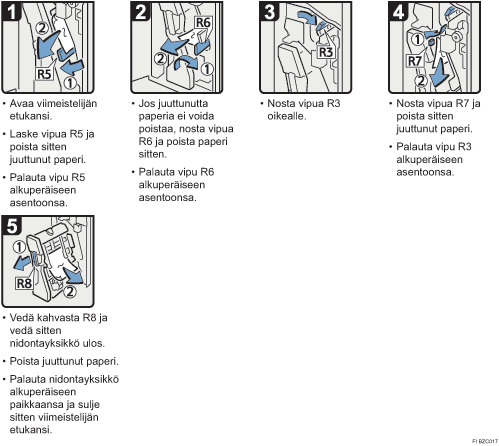 1
2
R5
1

• Avaa viimeistelijän etukansi.

• Laske vipua R5 ja poista sitten juuttunut paperi.

• Palauta vipu R5 alkuperäiseen asentoonsa.

2
R6
2
1

• Jos juuttunutta paperia ei voida poistaa, nosta vipua R6 ja poista paperi sitten.

• Palauta vipu R6 alkuperäiseen asentoonsa.

3
R3

• Nosta vipua R3 oikealle.

4
1
R7
2

• Nosta vipua R7 ja poista sitten juuttunut paperi.

• Palauta vipu R3 alkuperäiseen asentoonsa.

5
1
R8
2

• Vedä kahvasta R8 ja vedä sitten nidontayksikkö ulos.

• Poista juuttunut paperi.

• Palauta nidontayksikkö alkuperäiseen paikkaansa ja sulje sitten viimeistelijän etukansi.

FI BZC017