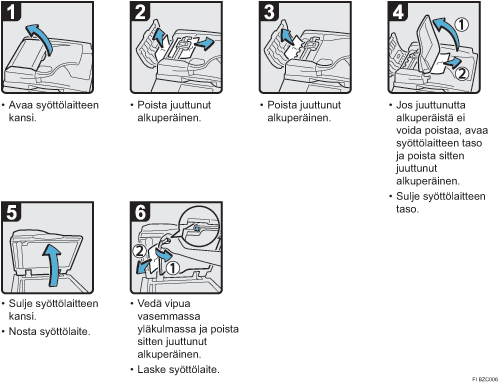 1

• Avaa syöttölaitteen kansi.

2

• Poista juuttunut alkuperäinen.

3

• Poista juuttunut alkuperäinen.

4

① ②

• Jos juuttunutta alkuperäistä ei voida poistaa, avaa syöttölaitteen taso ja poista sitten juuttunut alkuperäinen.

• Sulje syöttölaitteen taso.

5

• Sulje syöttölaitteen kansi.

• Nosta syöttölaite.

6

② ①

• Vedä vipua vasemmassa yläkulmassa ja poista sitten juuttunut alkuperäinen.

• Laske syöttölaite.

FI BZC006