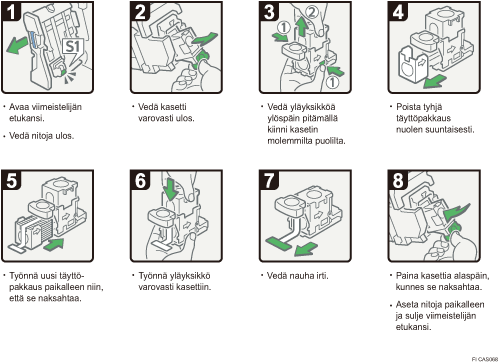 1

S1

• Avaa viimeistelijän etukansi.

• Vedä nitoja ulos.

2

• Vedä kasetti varovasti ulos.

3

① ② ①

• Vedä yläyksikköä ylöspäin pitämällä kiinni kasetin molemmilta puolilta.

4

• Poista tyhjä täyttöpakkaus nuolen suuntaisesti.

5

• Työnnä uusi täyttöpakkaus paikalleen niin, että se naksahtaa.

6

• Työnnä yläyksikkö varovasti kasettiin.

7

• Vedä nauha irti.

8

• Paina kasettia alaspäin, kunnes se naksahtaa.

• Aseta nitoja paikalleen ja sulje viimeistelijän etukansi.

FI CAS068