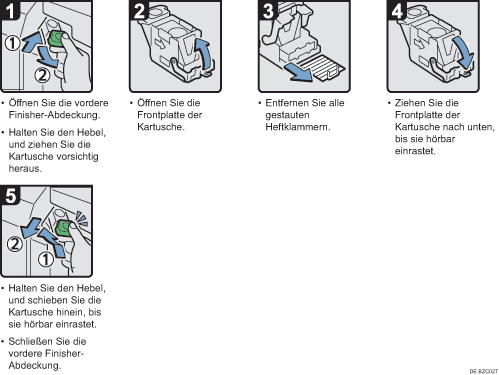 1

①

②

• Öffnen Sie die vordere Finisher-Abdeckung.

• Halten Sie den Hebel, und ziehen Sie die Kartusche vorsichtig heraus.

2

• Öffnen Sie die Frontplatte der Kartusche.

3

• Entfernen Sie alle gestauten Heftklammern.

4

• Ziehen Sie die Frontplatte der Kartusche nach unten, bis sie hörbar einrastet.

5

②

①

• Halten Sie den Hebel, und schieben Sie die Kartusche hinein, bis sie hörbar einrastet.

• Schließen Sie die vordere Finisher-Abdeckung.

DE BZC027