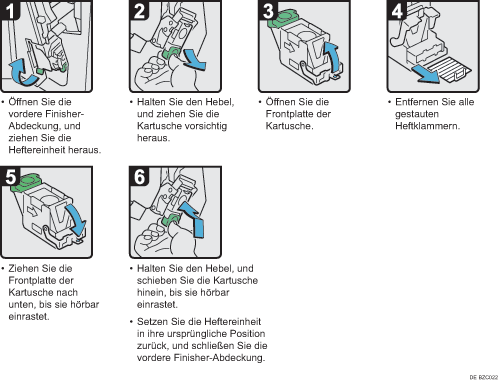 1

• Öffnen Sie die vordere Finisher-Abdeckung, und ziehen Sie die Heftereinheit heraus.

2

• Halten Sie den Hebel, und ziehen Sie die Kartusche vorsichtig heraus.

3

• Öffnen Sie die Frontplatte der Kartusche.

4

• Entfernen Sie alle gestauten Heftklammern.

5

• Ziehen Sie die Frontplatte der Kartusche nach unten, bis sie hörbar einrastet.

6

• Halten Sie den Hebel, und schieben Sie die Kartusche hinein, bis sie hörbar einrastet.

• Setzen Sie die Heftereinheit in ihre ursprüngliche Position zurück, und schließen Sie die vordere Finisher-Abdeckung.

DE BZC022