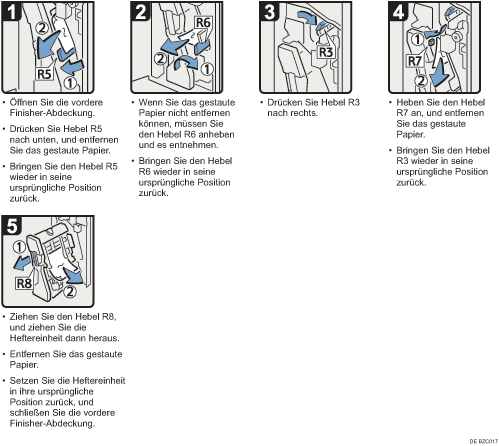 1

②

R5

①

• Öffnen Sie die vordere Finisher-Abdeckung.

• Drücken Sie Hebel R5 nach unten, und entfernen Sie das gestaute Papier.

• Bringen Sie den Hebel R5 wieder in seine ursprüngliche Position zurück.

2

R6

②

①

• Wenn Sie das gestaute Papier nicht entfernen können, müssen Sie den Hebel R6 anheben und es entnehmen.

• Bringen Sie den Hebel R6 wieder in seine ursprüngliche Position zurück.

3

R3

• Drücken Sie Hebel R3 nach rechts.

4

①

R7

②

• Heben Sie den Hebel R7 an, und entfernen Sie das gestaute Papier.

• Bringen Sie den Hebel R3 wieder in seine ursprüngliche Position zurück.

5

①

R8

②

• Ziehen Sie den Hebel R8, und ziehen Sie die Heftereinheit dann heraus.

• Entfernen Sie das gestaute Papier.

• Setzen Sie die Heftereinheit in ihre ursprüngliche Position zurück, und schließen Sie die vordere Finisher-Abdeckung.

DE BZC017