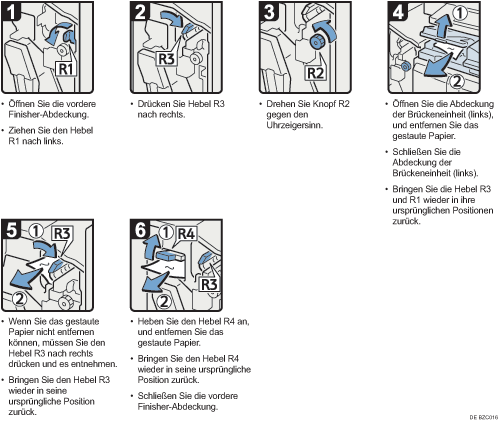 1
R1
• Öffnen Sie die vordere Finisher-Abdeckung.
• Ziehen Sie den Hebel R1 nach links.

2
R3
• Drücken Sie Hebel R3 nach rechts.

3
R2
• Drehen Sie Knopf R2 gegen den Uhrzeigersinn.

4
1
2
• Öffnen Sie die Abdeckung der Brückeneinheit (links), und entfernen Sie das gestaute Papier.
• Schließen Sie die Abdeckung der Brückeneinheit (links).
• Bringen Sie die Hebel R3 und R1 wieder in ihre ursprünglichen Positionen zurück.

5
1
R3
2
• Wenn Sie das gestaute Papier nicht entfernen können, müssen Sie den Hebel R3 nach rechts drücken und es entnehmen.
• Bringen Sie den Hebel R3 wieder in seine ursprüngliche Position zurück.

6
1
R4
R3
2
• Heben Sie den Hebel R4 an, und entfernen Sie das gestaute Papier.
• Bringen Sie den Hebel R4 wieder in seine ursprüngliche Position zurück.
• Schließen Sie die vordere Finisher-Abdeckung.

DE BZC016