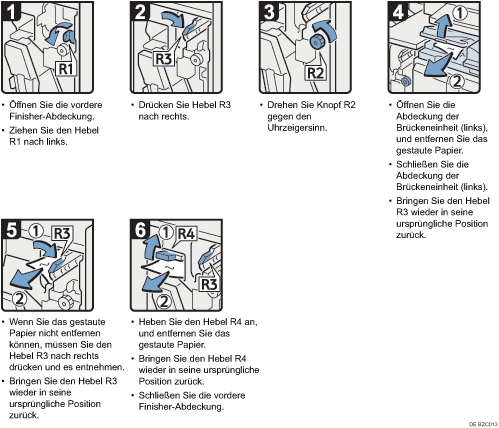 1

R1

• Öffnen Sie die vordere Finisher-Abdeckung.
• Ziehen Sie den Hebel R1 nach links.

2

R3

• Drücken Sie Hebel R3 nach rechts.

3

R2

• Drehen Sie Knopf R2 gegen den Uhrzeigersinn.

4

1
2

• Öffnen Sie die Abdeckung der Brückeneinheit (links), und entfernen Sie das gestaute Papier.
• Schließen Sie die Abdeckung der Brückeneinheit (links).
• Bringen Sie den Hebel R3 wieder in seine ursprüngliche Position zurück.

5

1 R3
2

• Wenn Sie das gestaute Papier nicht entfernen können, müssen Sie den Hebel R3 nach rechts drücken und es entnehmen.
• Bringen Sie den Hebel R3 wieder in seine ursprüngliche Position zurück.

6

1 R4
R3
2

• Heben Sie den Hebel R4 an, und entfernen Sie das gestaute Papier.
• Bringen Sie den Hebel R4 wieder in seine ursprüngliche Position zurück.
• Schließen Sie die vordere Finisher-Abdeckung.

DE BZC013