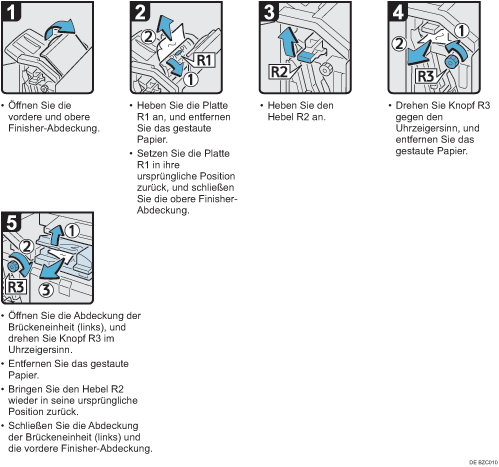 1

• Öffnen Sie die vordere und obere Finisher-Abdeckung.

2

2
R1
1

• Heben Sie die Platte R1 an, und entfernen Sie das gestaute Papier.
• Setzen Sie die Platte R1 in ihre ursprüngliche Position zurück, und schließen Sie die obere Finisher-Abdeckung.

3

R2

• Heben Sie den Hebel R2 an.

4

1
2
R3

• Drehen Sie Knopf R3 gegen den Uhrzeigersinn, und entfernen Sie das gestaute Papier.

5

1
2
R3
3

• Öffnen Sie die Abdeckung der Brückeneinheit (links), und drehen Sie Knopf R3 im Uhrzeigersinn.
• Entfernen Sie das gestaute Papier.
• Bringen Sie den Hebel R2 wieder in seine ursprüngliche Position zurück.
• Schließen Sie die Abdeckung der Brückeneinheit (links) und die vordere Finisher-Abdeckung.

DE BZC010