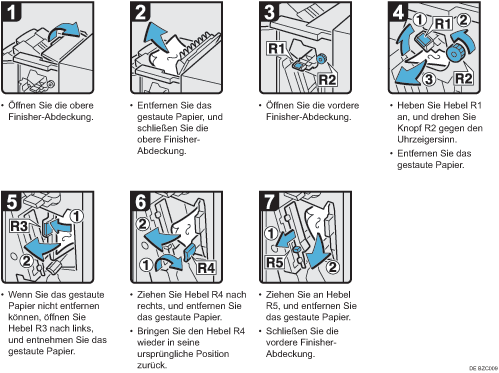 1

• Öffnen Sie die obere Finisher-Abdeckung.

2

• Entfernen Sie das gestaute Papier, und schließen Sie die obere Finisher-Abdeckung.

3

R1

R2

• Öffnen Sie die vordere Finisher-Abdeckung.

4

1 R1 2

3 R2

• Heben Sie Hebel R1 an, und drehen Sie Knopf R2 gegen den Uhrzeigersinn.

• Entfernen Sie das gestaute Papier.

5

R3 1

2

• Wenn Sie das gestaute Papier nicht entfernen können, öffnen Sie Hebel R3 nach links, und entnehmen Sie das gestaute Papier.

6

2

1 R4

• Ziehen Sie Hebel R4 nach rechts, und entfernen Sie das gestaute Papier.

• Bringen Sie den Hebel R4 wieder in seine ursprüngliche Position zurück.

7

1

R5 2

• Ziehen Sie an Hebel R5, und entfernen Sie das gestaute Papier.

• Schließen Sie die vordere Finisher-Abdeckung.

DE BZC009