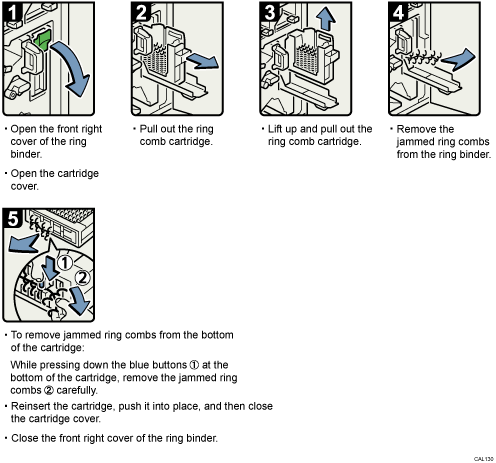 1

• Open the front right cover of the ring binder.

• Open the cartridge cover.

2

• Pull out the ring comb cartridge.

3

• Lift up and pull out the ring comb cartridge.

4

• Remove the jammed ring combs from the ring binder.

5

①

②

• To remove jammed ring combs from the bottom of the cartridge:

While pressing down the blue buttons ① at the bottom of the cartridge, remove the jammed ring combs ② carefully.

• Reinsert the cartridge, push it into place, and then close the cartridge cover.

• Close the front right cover of the ring binder.

CAL130