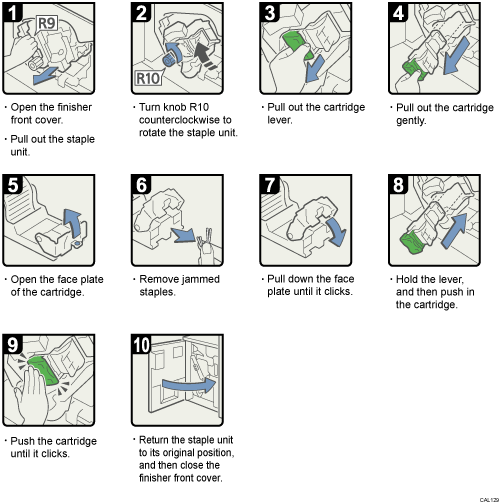 1
R9
· Open the finisher front cover.
· Pull out the staple unit.

2
R10
· Turn knob R10 counterclockwise to rotate the staple unit.

3
· Pull out the cartridge lever.

4
· Pull out the cartridge gently.

5
· Open the face plate of the cartridge.

6
· Remove jammed staples.

7
· Pull down the face plate until it clicks.

8
· Hold the lever, and then push in the cartridge.

9
· Push the cartridge until it clicks.

10
· Return the staple unit to its original position, and then close the finisher front cover.

CAL129