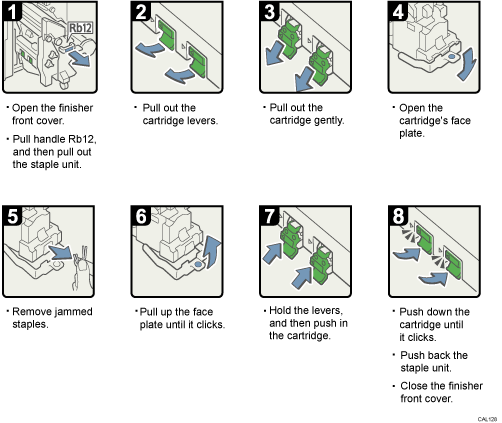 1
Rb12
• Open the finisher front cover.
• Pull handle Rb12, and then pull out the staple unit.

2
• Pull out the cartridge levers.

3
• Pull out the cartridge gently.

4
• Open the cartridge's face plate.

5
• Remove jammed staples.

6
• Pull up the face plate until it clicks.

7
• Hold the levers, and then push in the cartridge.

8
• Push down the cartridge until it clicks.
• Push back the staple unit.
• Close the finisher front cover.

CAL120