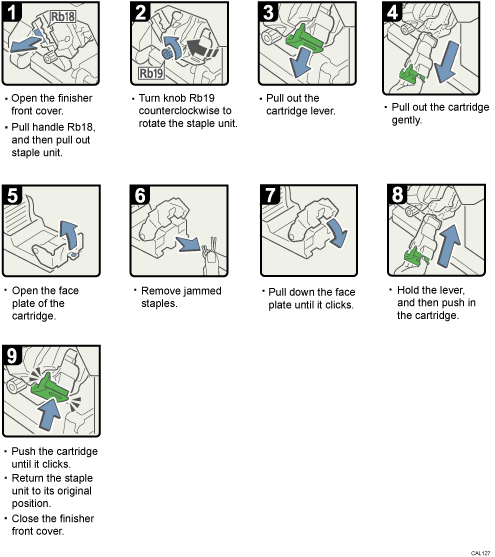 1
Rb18

• Open the finisher front cover.
• Pull handle Rb18, and then pull out staple unit.

2
Rb19

• Turn knob Rb19 counterclockwise to rotate the staple unit.

3

• Pull out the cartridge lever.

4

• Pull out the cartridge gently.

5

• Open the face plate of the cartridge.

6

• Remove jammed staples.

7

• Pull down the face plate until it clicks.

8

• Hold the lever, and then push in the cartridge.

9

• Push the cartridge until it clicks.
• Return the staple unit to its original position.
• Close the finisher front cover.

CAL127