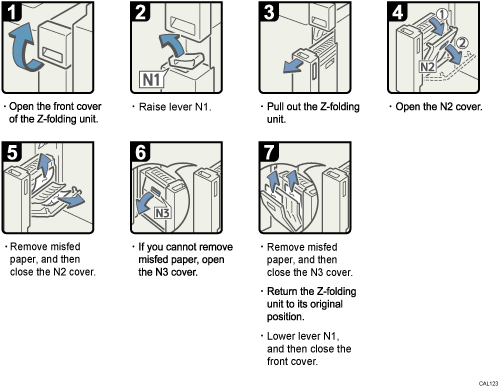 1

· Open the front cover of the Z-folding unit.

2

N1

· Raise lever N1.

3

· Pull out the Z-folding unit.

4

①

②

N2

· Open the N2 cover.

5

· Remove misfed paper, and then close the N2 cover.

6

N3

· If you cannot remove misfed paper, open the N3 cover.

7

· Remove misfed paper, and then close the N3 cover.

· Return the Z-folding unit to its original position.

· Lower lever N1, and then close the front cover.

CAL123