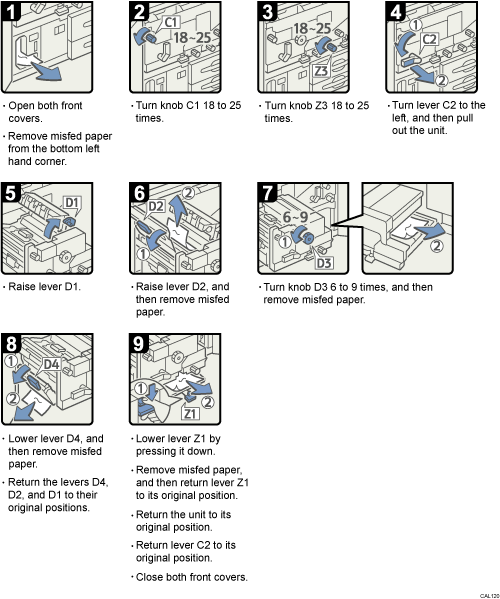 1

• Open both front covers.

• Remove misfed paper from the bottom left hand corner.

2

C1

18~25

• Turn knob C1 18 to 25 times.

3

18~25

Z3

• Turn knob Z3 18 to 25 times.

4

①

C2

②

• Turn lever C2 to the left, and then pull out the unit.

5

D1

• Raise lever D1.

6

D2

②

①

• Raise lever D2, and then remove misfed paper.

7

6~9

①

D3

②

• Turn knob D3 6 to 9 times, and then remove misfed paper.

8

①

D4

②

• Lower lever D4, and then remove misfed paper.

• Return the levers D4, D2, and D1 to their original positions.

9

①

②

Z1

• Lower lever Z1 by pressing it down.

• Remove misfed paper, and then return lever Z1 to its original position.

• Return the unit to its original position.

• Return lever C2 to its original position.

• Close both front covers.

CAL120