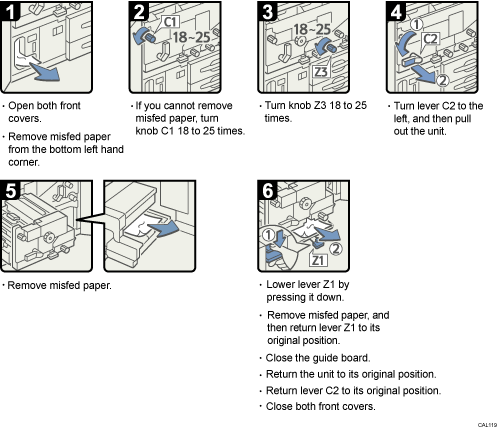 1

· Open both front covers.

· Remove misfed paper from the bottom left hand corner.

2

C1

18~25

· If you cannot remove misfed paper, turn knob C1 18 to 25 times.

3

18~25

Z3

· Turn knob Z3 18 to 25 times.

4

1

C2

2

· Turn lever C2 to the left, and then pull out the unit.

5

· Remove misfed paper.

6

1

2

Z1

· Lower lever Z1 by pressing it down.

· Remove misfed paper, and then return lever Z1 to its original position.

· Close the guide board.

· Return the unit to its original position.

· Return lever C2 to its original position.

· Close both front covers.

CAL119