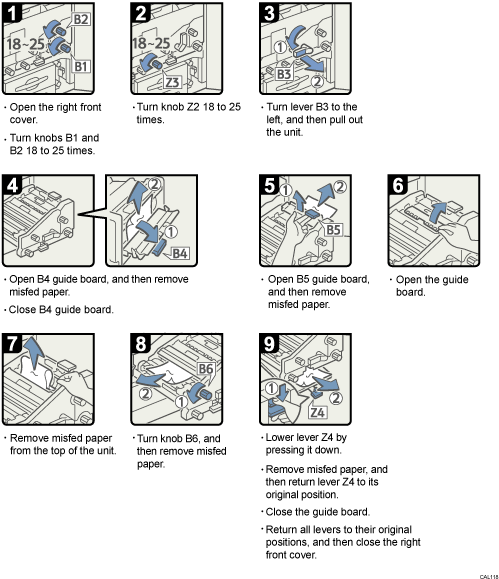 1
B2
18~25
B1

· Open the right front cover.

· Turn knobs B1 and B2 18 to 25 times.

2
18~25
Z3

· Turn knob Z2 18 to 25 times.

3
①
B3
②

· Turn lever B3 to the left, and then pull out the unit.

4
②
①
B4

· Open B4 guide board, and then remove misfed paper.

· Close B4 guide board.

5
①
②
B5

· Open B5 guide board, and then remove misfed paper.

6

· Open the guide board.

7

· Remove misfed paper from the top of the unit.

8
B6
②
①

· Turn knob B6, and then remove misfed paper.

9
①
②
Z4

· Lower lever Z4 by pressing it down.

· Remove misfed paper, and then return lever Z4 to its original position.

· Close the guide board.

· Return all levers to their original positions, and then close the right front cover.

CAL118