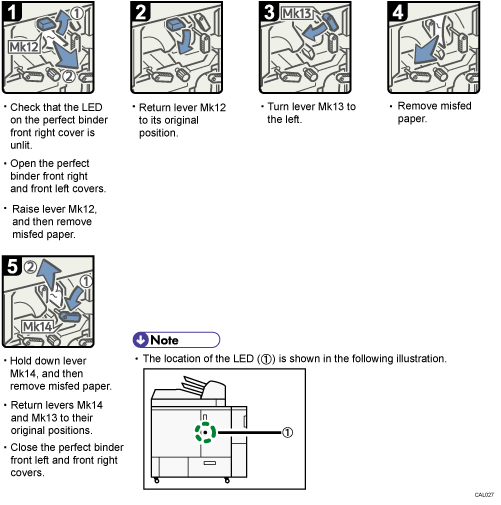 1
①
Mk12
②

• Check that the LED on the perfect binder front right cover is unlit.
• Open the perfect binder front right and front left covers.
• Raise lever Mk12, and then remove misfed paper.

2

• Return lever Mk12 to its original position.

3
Mk13

• Turn lever Mk13 to the left.

4

• Remove misfed paper.

5
②
①
Mk14

• Hold down lever Mk14, and then remove misfed paper.
• Return levers Mk14 and Mk13 to their original positions.
• Close the perfect binder front left and front right covers.

Note
• The location of the LED (①) is shown in the following illustration.

①

CAL027