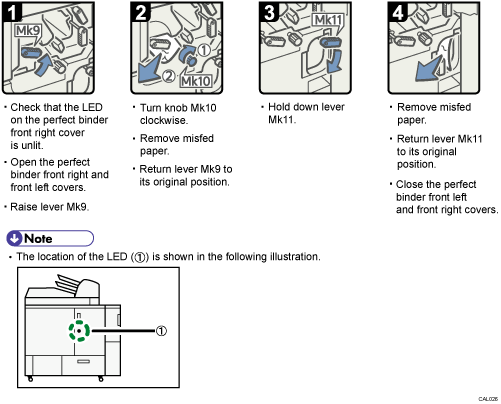 1

Mk9

• Check that the LED on the perfect binder front right cover is unlit.

• Open the perfect binder front right and front left covers.

• Raise lever Mk9.

2

①

②

Mk10

• Turn knob Mk10 clockwise.

• Remove misfed paper.

• Return lever Mk9 to its original position.

3

Mk11

• Hold down lever Mk11.

4

• Remove misfed paper.

• Return lever Mk11 to its original position.

• Close the perfect binder front left and front right covers.

Note

• The location of the LED (①) is shown in the following illustration.

①

CAL026